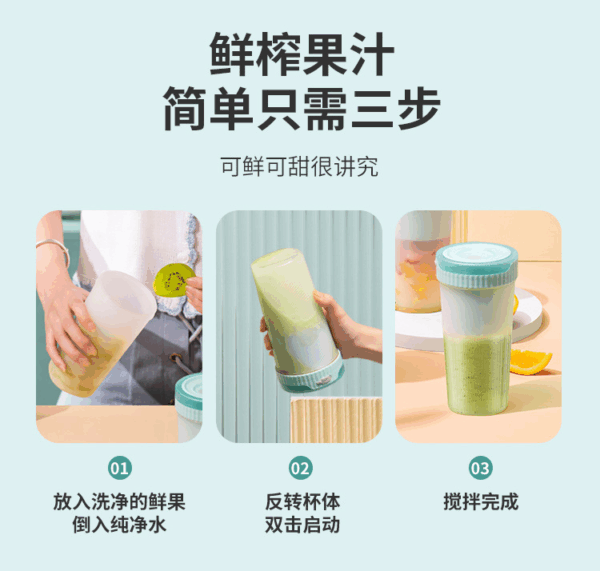 鲜榨果汁
简单只需三步

可鲜可甜很讲究

01
放入洗净的鲜果
倒入纯净水

02
反转杯体
双击启动

03
搅拌完成